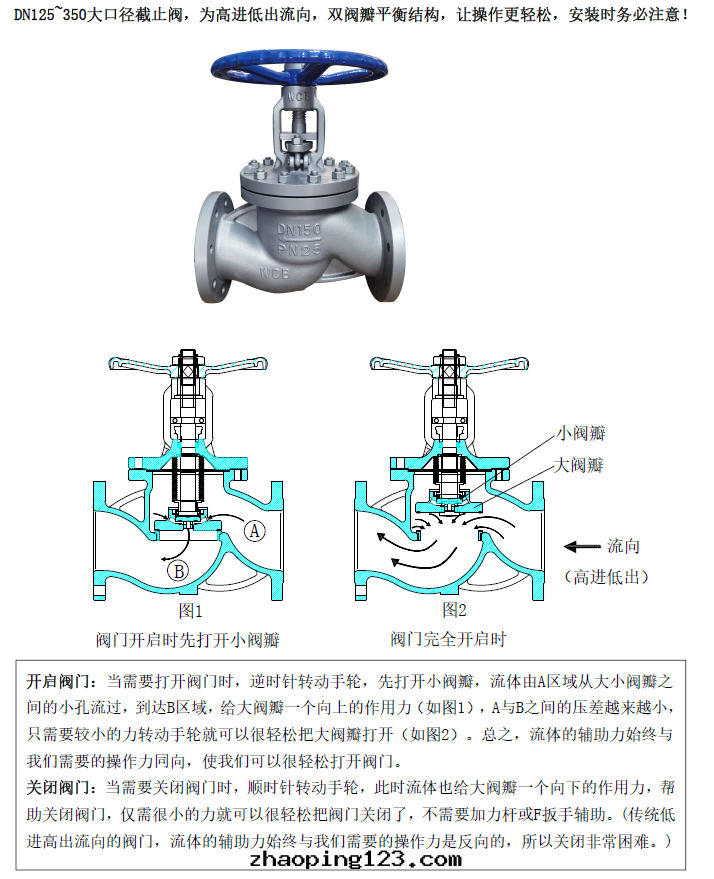 DN125~350大口径截止阀，为高进低出流向，双阀瓣平衡结构，让操作更轻松，安装时务必注意！

WCB
DN150
PN25
WCB

A
B
图1
阀门开启时先打开小阀瓣

小阀瓣
大阀瓣
流向
（高进低出）
图2
阀门完全开启时

开启阀门：当需要打开阀门时，逆时针转动手轮，先打开小阀瓣，流体由A区域从大小阀瓣之间的小孔流过，到达B区域，给大阀瓣一个向上的作用力（如图1），A与B之间的压差越来越小，只需要较小的力转动手轮就可以很轻松把大阀瓣打开（如图2）。总之，流体的辅助力始终与我们需要的操作力同向，使我们可以很轻松打开阀门。
关闭阀门：当需要关闭阀门时，顺时针转动手轮，此时流体也给大阀瓣一个向下的作用力，帮助关闭阀门，仅需很小的力就可以很轻松把阀门关闭了，不需要加力杆或F扳手辅助。(传统低进高出流向的阀门，流体的辅助力始终与我们需要的操作力是反向的，所以关闭非常困难。)
zhaoping123.com